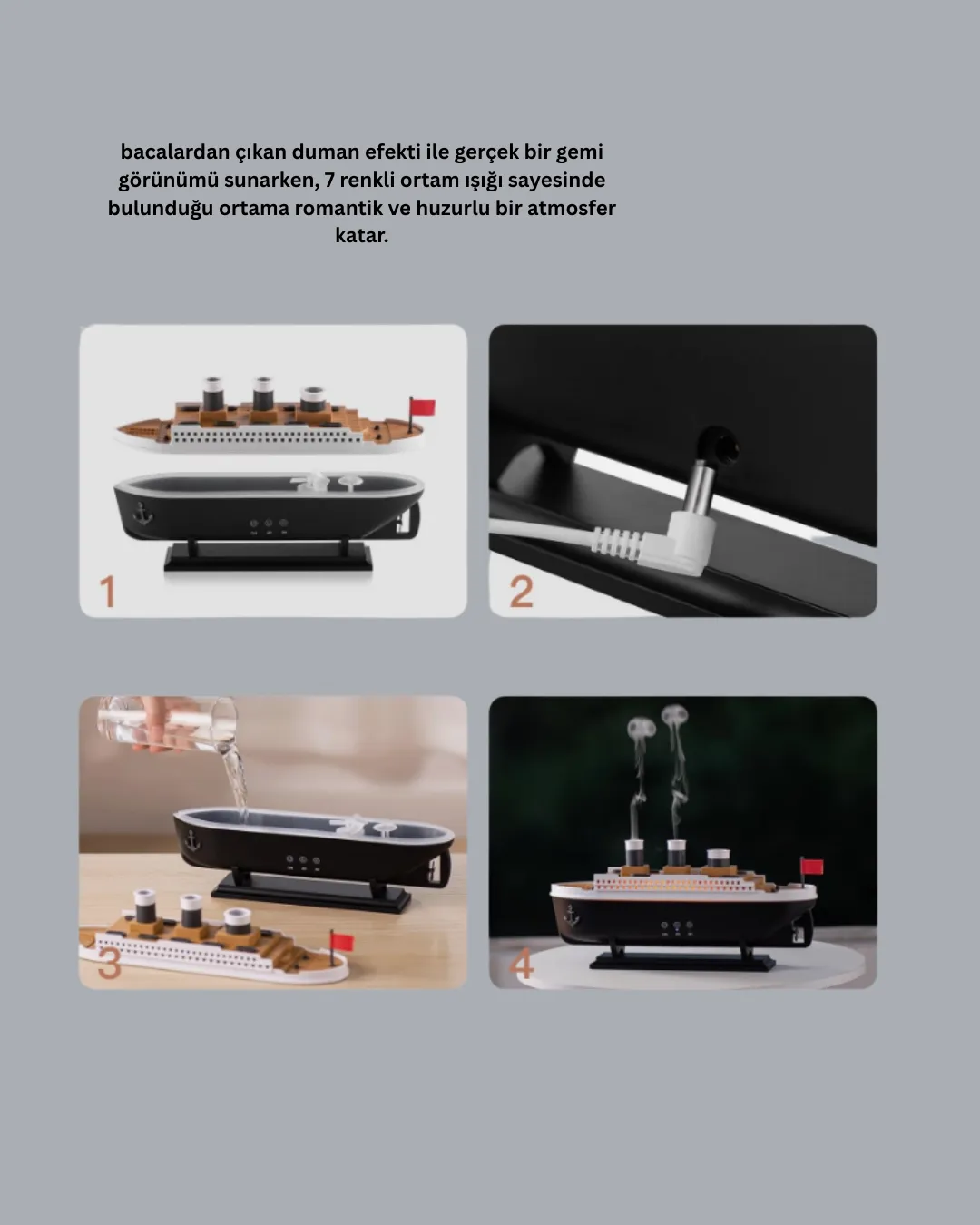 bacalardan çıkan duman efekti ile gerçek bir gemi görünümü sunarken, 7 renkli ortam ışığı sayesinde bulunduğu ortama romantik ve huzurlu bir atmosfer katar.

1

2

3

4