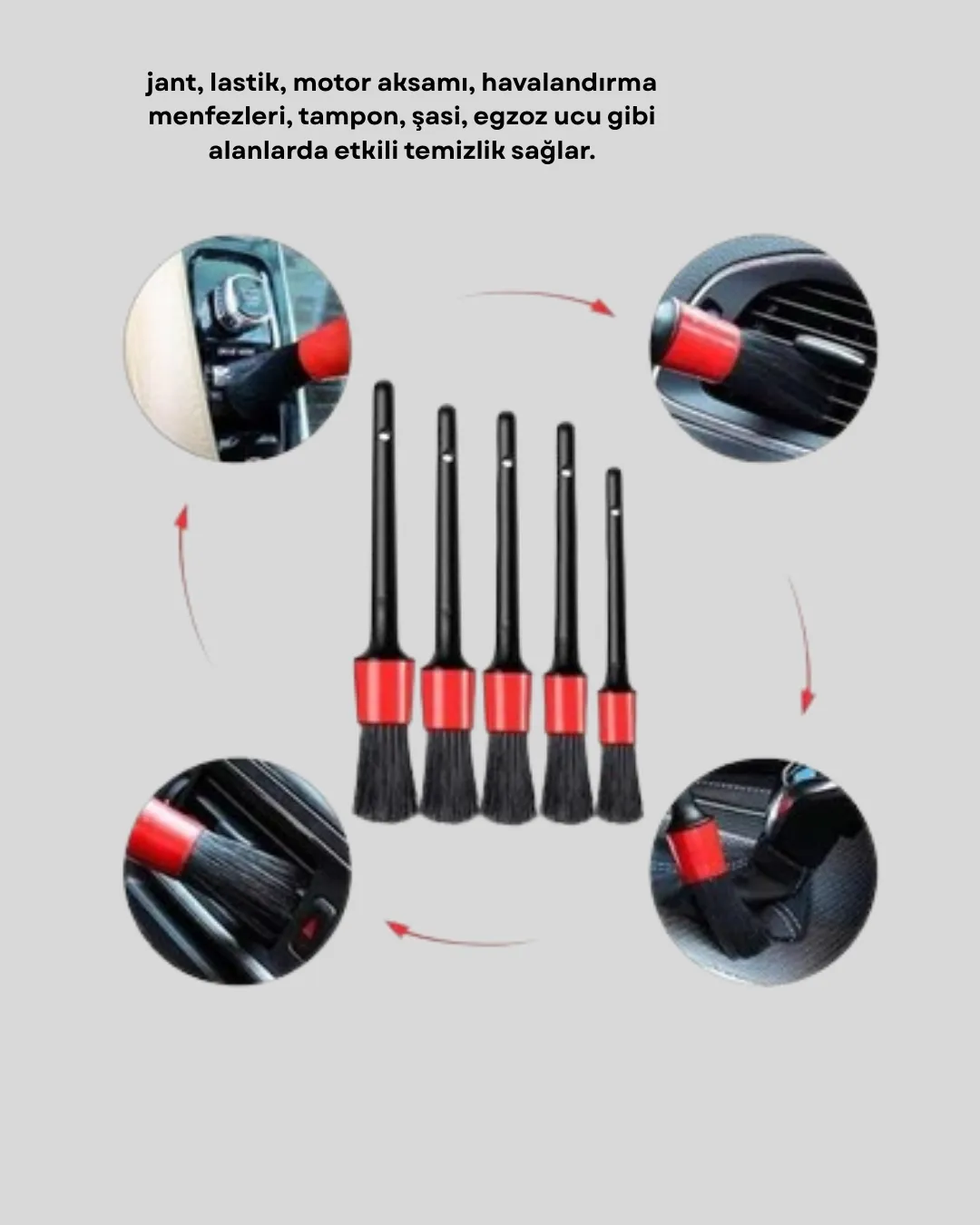 jant, lastik, motor aksamı, havalandırma menfezleri, tampon, şasi, egzoz ucu gibi alanlarda etkili temizlik sağlar.